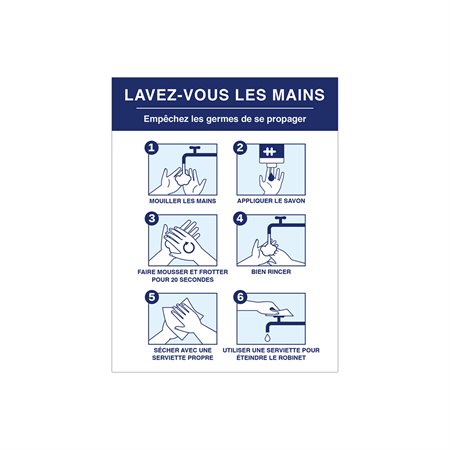 LAVEZ-VOUS LES MAINS

Empêchez les germes de se propager

1
MOUILLER LES MAINS

2
APPLIQUER LE SAVON

3
FAIRE MOUSSER ET FROTTER POUR 20 SECONDES

4
BIEN RINCER

5
SÉCHER AVEC UNE SERVIETTE PROPRE

6
UTILISER UNE SERVIETTE POUR ÉTEINDRE LE ROBINET